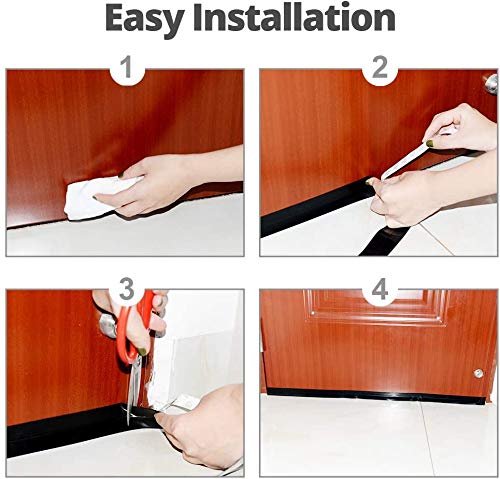 Easy Installation

1

2

3

4