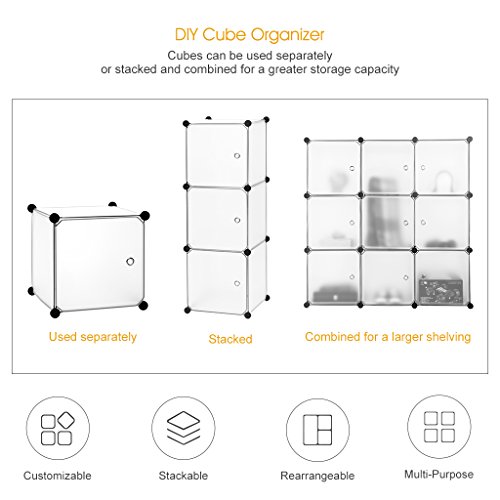 DIY Cube Organizer

Cubes can be used separately
or stacked and combined for a greater storage capacity

Used separately

Stacked

Combined for a larger shelving

Customizable

Stackable

Rearrangeable

Multi-Purpose