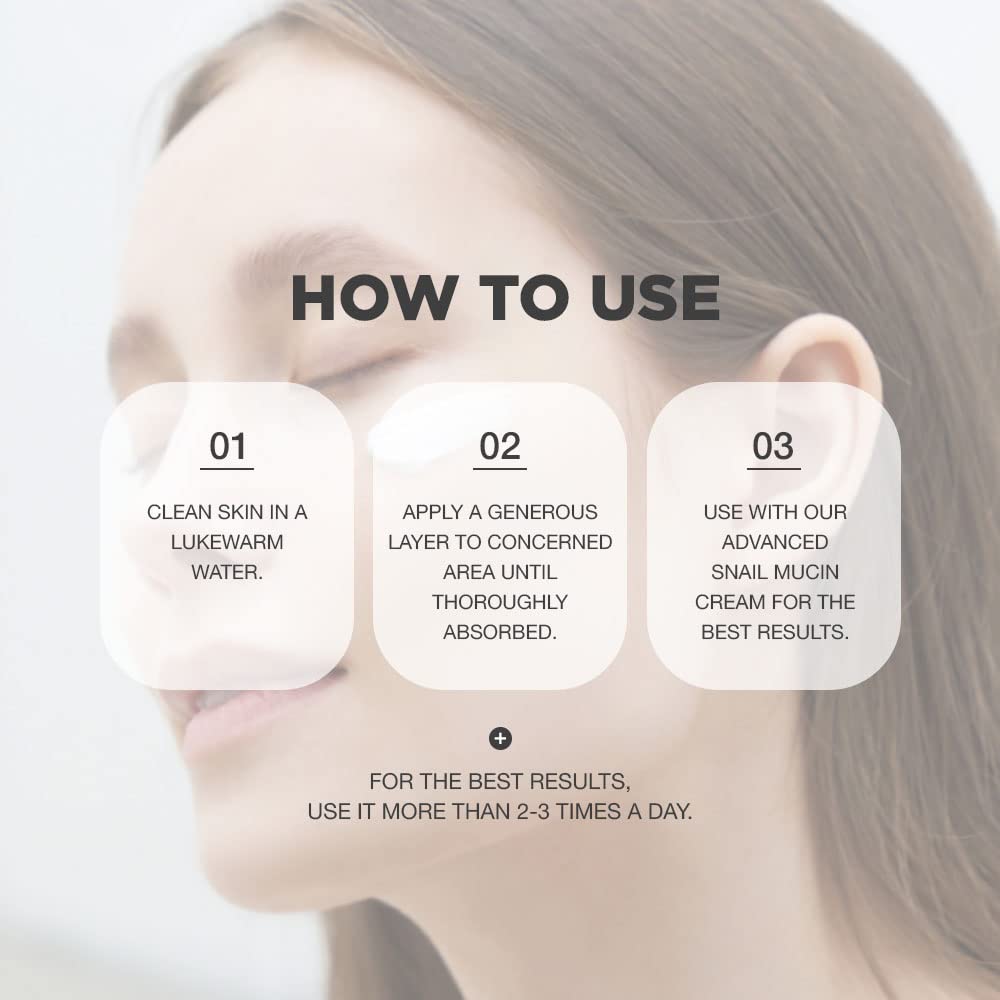 HOW TO USE

01

CLEAN SKIN IN A LUKEWARM WATER.

02

APPLY A GENEROUS LAYER TO CONCERNED AREA UNTIL THOROUGHLY ABSORBED.

03

USE WITH OUR ADVANCED SNAIL MUCIN CREAM FOR THE BEST RESULTS.

+

FOR THE BEST RESULTS,
USE IT MORE THAN 2-3 TIMES A DAY.