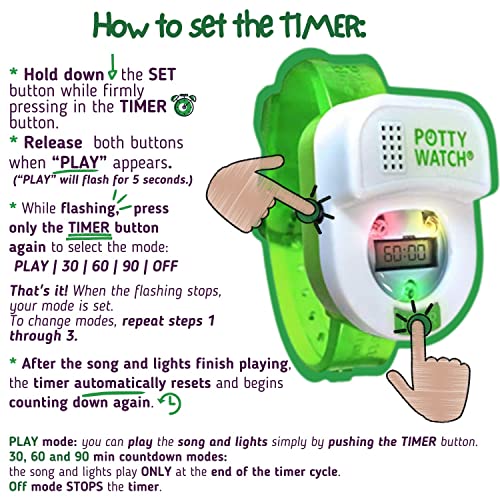 How to set the TIMER:

* Hold down the SET button while firmly pressing in the TIMER button.

* Release both buttons when "PLAY" appears.
("PLAY" will flash for 5 seconds.)

* While flashing, press only the TIMER button again to select the mode:
PLAY | 30 | 60 | 90 | OFF

That's it! When the flashing stops, your mode is set.
To change modes, repeat steps 1 through 3.

* After the song and lights finish playing, the timer automatically resets and begins counting down again.

POTTY WATCH®

60:00

PLAY mode: you can play the song and lights simply by pushing the TIMER button.
30, 60 and 90 min countdown modes:
the song and lights play ONLY at the end of the timer cycle.
Off mode STOPS the timer.