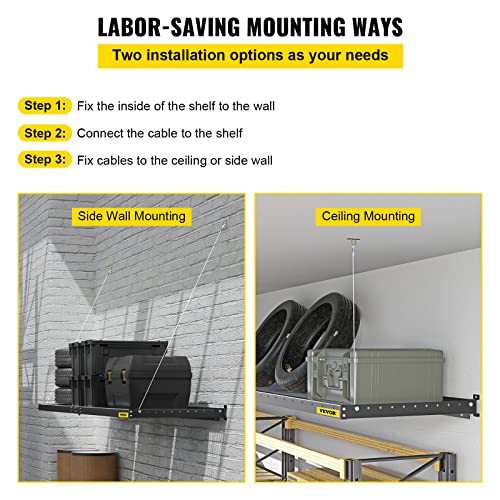 LABOR-SAVING MOUNTING WAYS

Two installation options as your needs

Step 1: Fix the inside of the shelf to the wall

Step 2: Connect the cable to the shelf

Step 3: Fix cables to the ceiling or side wall

Side Wall Mounting

Ceiling Mounting

VEVOR