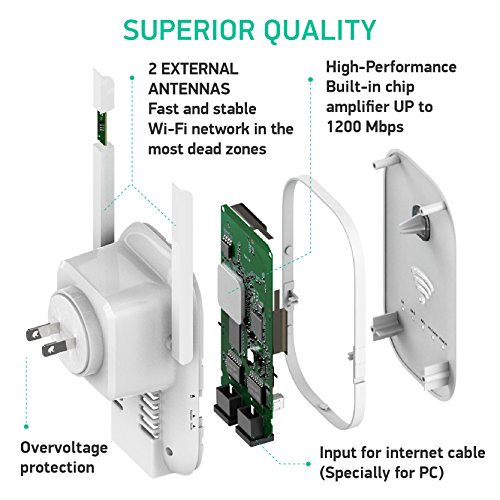 SUPERIOR QUALITY

2 EXTERNAL ANTENNAS
Fast and stable Wi-Fi network in the most dead zones

High-Performance Built-in chip amplifier UP to 1200 Mbps

Overvoltage protection

Input for internet cable (Specially for PC)