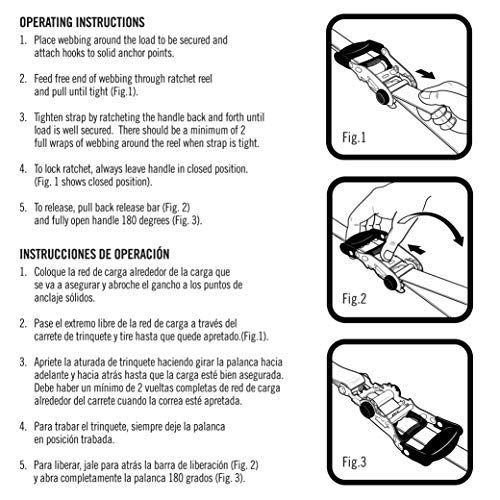 OPERATING INSTRUCTIONS

1. Place webbing around the load to be secured and attach hooks to solid anchor points.

2. Feed free end of webbing through ratchet reel and pull until tight (Fig.1).

3. Tighten strap by ratcheting the handle back and forth until load is well secured. There should be a minimum of 2 full wraps of webbing around the reel when strap is tight.

4. To lock ratchet, always leave handle in closed position. (Fig. 1 shows closed position).

5. To release, pull back release bar (Fig. 2) and fully open handle 180 degrees (Fig. 3).

INSTRUCCIONES DE OPERACIÓN

1. Coloque la red de carga alrededor de la carga que se va a asegurar y abroche el gancho a los puntos de anclaje sólidos.

2. Pase el extremo libre de la red de carga a través del carrete de trinquete y tire hasta que quede apretado.(Fig.1).

3. Apriete la aturada de trinquete haciendo girar la palanca hacia adelante y hacia atrás hasta que la carga esté bien asegurada. Debe haber un mínimo de 2 vueltas completas de red de carga alrededor del carrete cuando la correa esté apretada.

4. Para trabar el trinquete, siempre deje la palanca en posición trabada.

5. Para liberar, jale para atrás la barra de liberación (Fig. 2) y abra completamente la palanca 180 grados (Fig. 3).

Fig.1

Fig.2

Fig.3