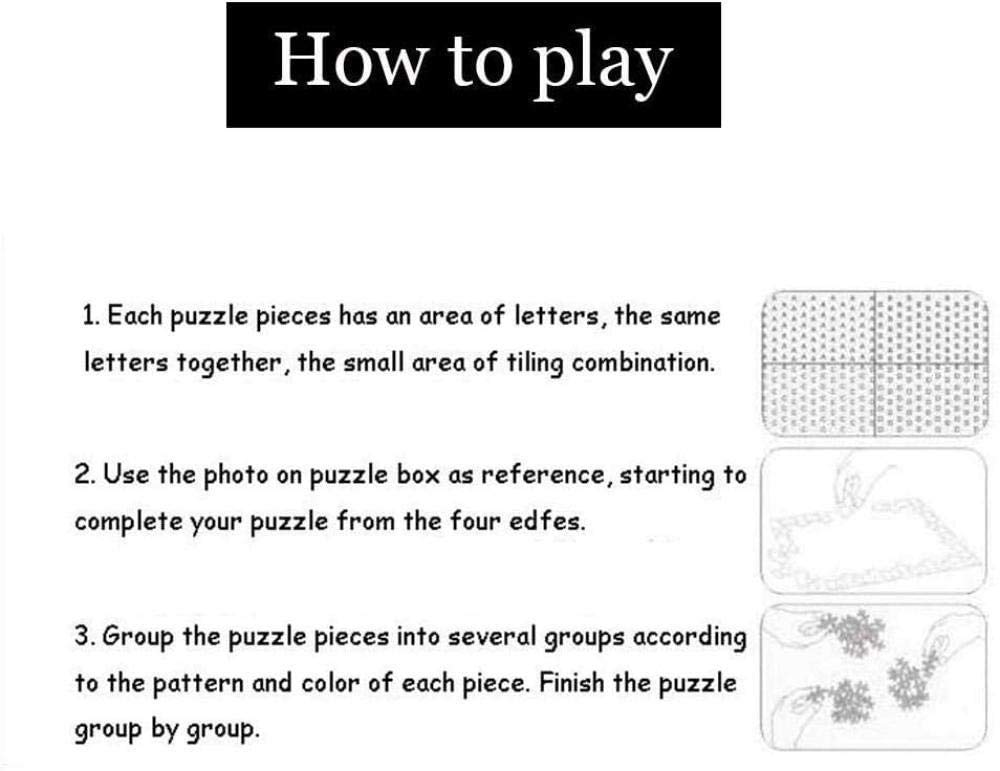 How to play

1. Each puzzle pieces has an area of letters, the same letters together, the small area of tiling combination.

2. Use the photo on puzzle box as reference, starting to complete your puzzle from the four edfes.

3. Group the puzzle pieces into several groups according to the pattern and color of each piece. Finish the puzzle group by group.