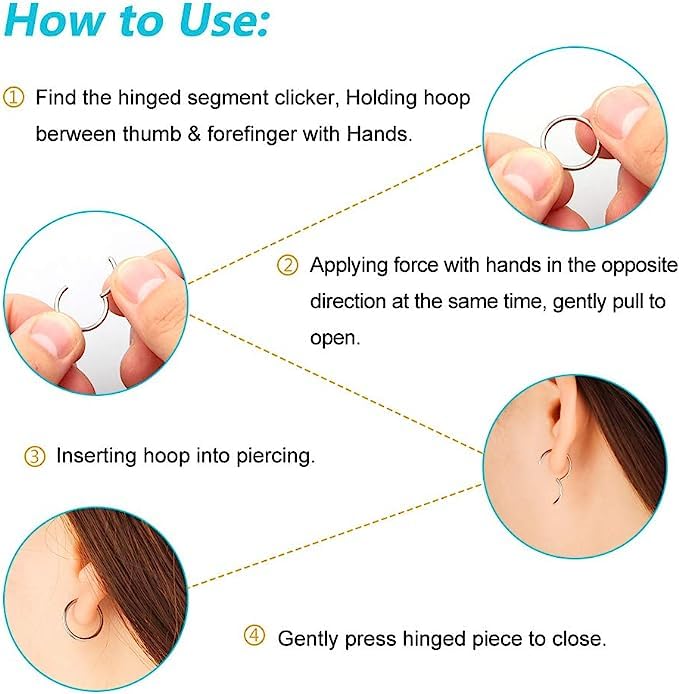 How to Use:

① Find the hinged segment clicker, Holding hoop berween thumb & forefinger with Hands.

② Applying force with hands in the opposite direction at the same time, gently pull to open.

③ Inserting hoop into piercing.

④ Gently press hinged piece to close.