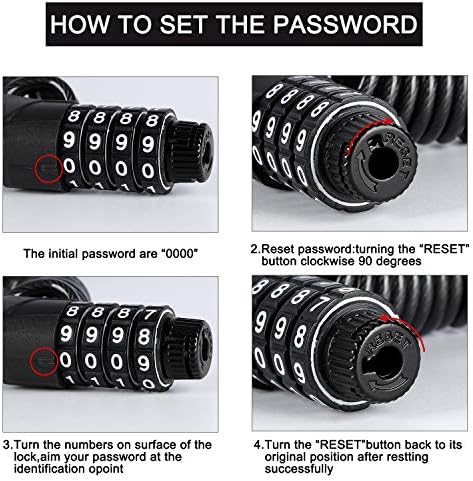 HOW TO SET THE PASSWORD

8 8 8 8
9 9 9 9
0 0 0 0

The initial password are "0000"

8 8 8 8
9 9 9 9
0 0 0 0
RESET

2.Reset password:turning the "RESET" button clockwise 90 degrees

8 8 8 7
9 9 9 8
0 0 0 9

3.Turn the numbers on surface of the lock,aim your password at the identification opoint

8 8 8 7
9 9 8
0 0 9
RESET

4.Turn the "RESET"button back to its original position after restting successfully