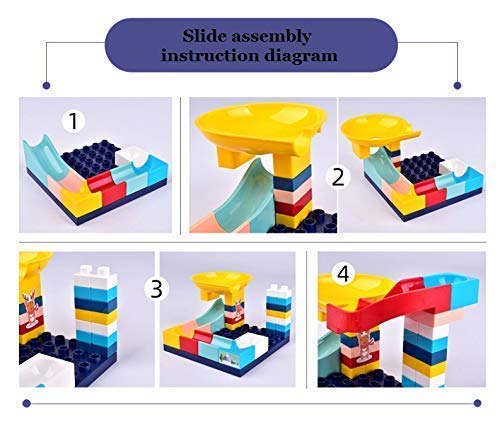 Slide assembly instruction diagram

1

2

3

4