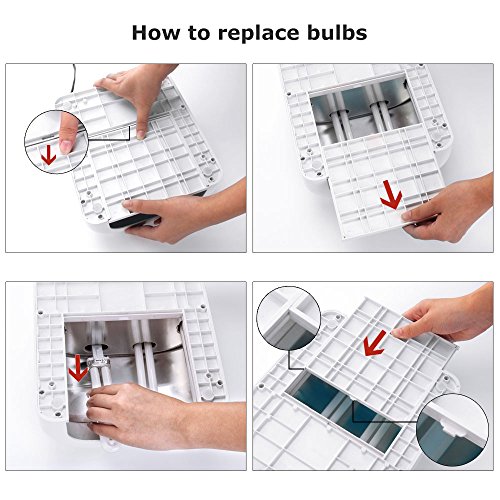 How to replace bulbs