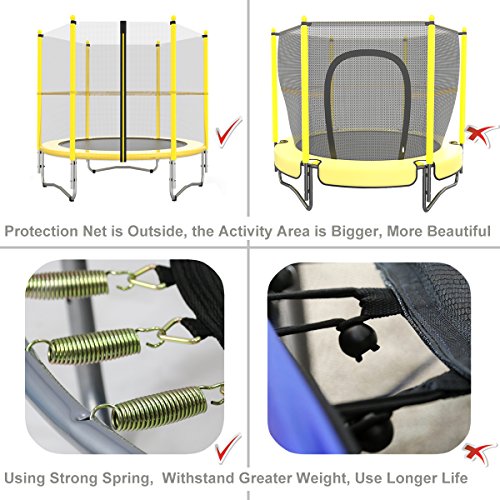 Protection Net is Outside, the Activity Area is Bigger, More Beautiful

Using Strong Spring,  Withstand Greater Weight, Use Longer Life