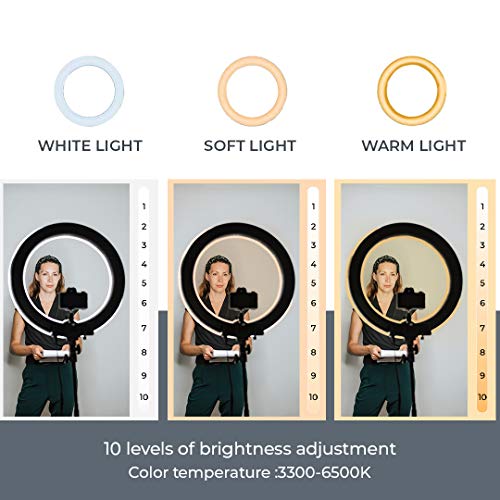 WHITE LIGHT

SOFT LIGHT

WARM LIGHT

1
2
3
4
5
6
7
8
9
10

1
2
3
4
5
6
7
8
9
10

1
2
3
4
5
6
7
8
9
10

10 levels of brightness adjustment

Color temperature :3300-6500K