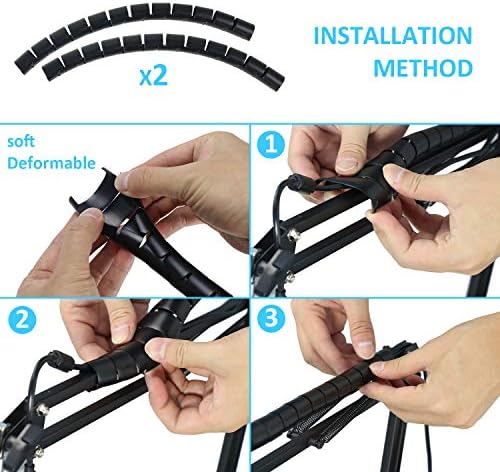 x2

INSTALLATION METHOD

soft
Deformable

1

2

3