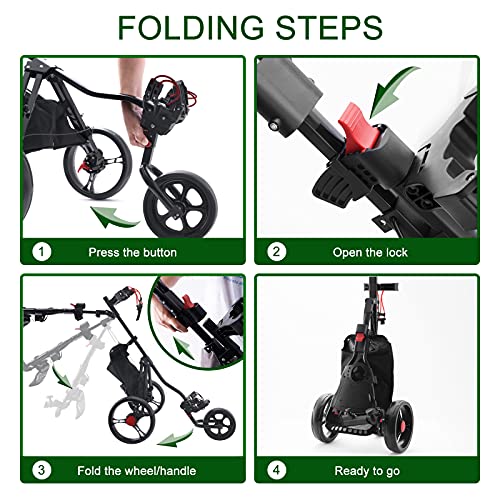 FOLDING STEPS

1 Press the button

2 Open the lock

3 Fold the wheel/handle

4 Ready to go