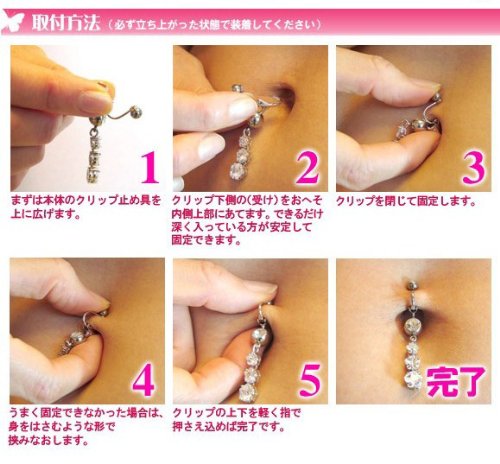 取付方法（必ず立ち上がった状態で装着してください）

1
まずは本体のクリップ止め具を上に広げます。

2
クリップ下側の(受け)をおへそ内側上部にあてます。できるだけ深く入っている方が安定して固定できます。

3
クリップを閉じて固定します。

4
うまく固定できなかった場合は、身をはさむような形で挟みなおします。

5
クリップの上下を軽く指で押さえ込めば完了です。

完了