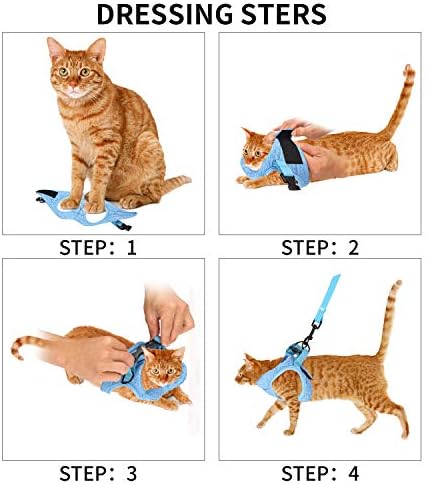 DRESSING STERS

STEP: 1

STEP: 2

STEP: 3

STEP: 4