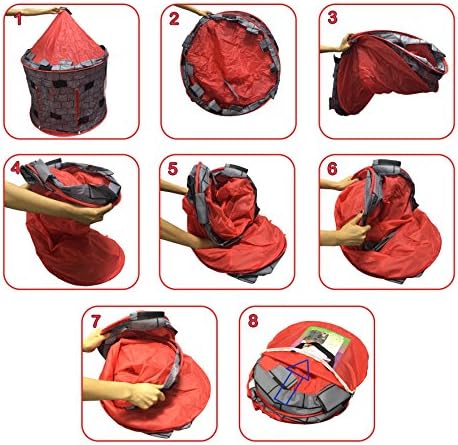 1

2

3

4

5

6

7

8