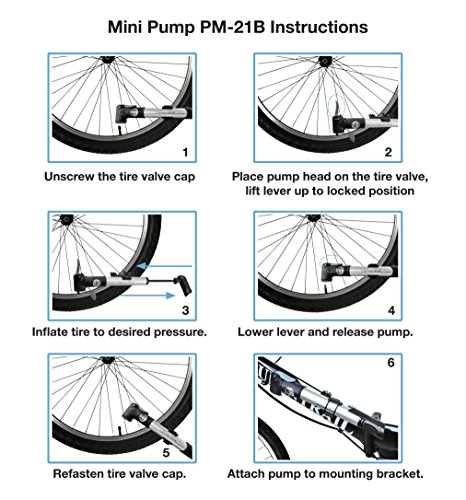 Mini Pump PM-21B Instructions

1

Unscrew the tire valve cap

2

Place pump head on the tire valve, lift lever up to locked position

3

Inflate tire to desired pressure.

4

Lower lever and release pump.

5

Refasten tire valve cap.

6

Attach pump to mounting bracket.