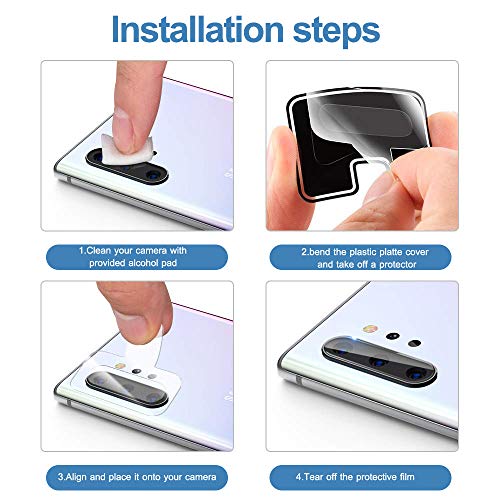 Installation steps

1.Clean your camera with provided alcohol pad

2.bend the plastic platte cover and take off a protector

3.Align and place it onto your camera

4.Tear off the protective film