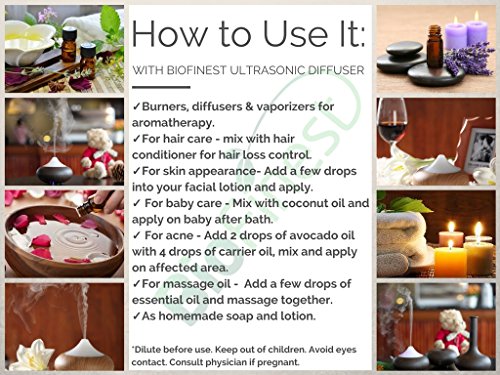 How to Use It:

WITH BIOFINEST ULTRASONIC DIFFUSER

✓Burners, diffusers & vaporizers for aromatherapy.
✓For hair care - mix with hair conditioner for hair loss control.
✓For skin appearance- Add a few drops into your facial lotion and apply.
✓ For baby care - Mix with coconut oil and apply on baby after bath.
✓ For acne - Add 2 drops of avocado oil with 4 drops of carrier oil, mix and apply on affected area.
✓For massage oil - Add a few drops of essential oil and massage together.
✓As homemade soap and lotion.

*Dilute before use. Keep out of children. Avoid eyes contact. Consult physician if pregnant.

Biofinest