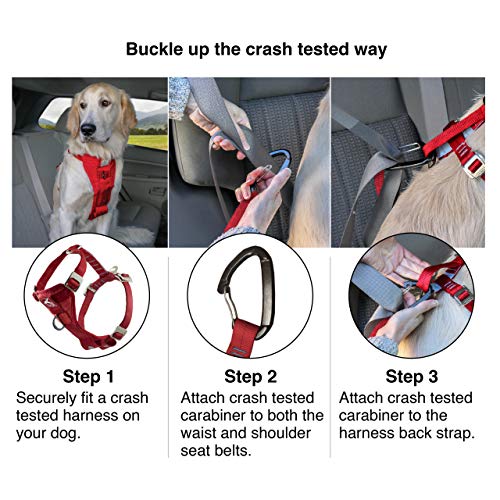 Buckle up the crash tested way

Step 1
Securely fit a crash tested harness on your dog.

Step 2
Attach crash tested carabiner to both the waist and shoulder seat belts.

Step 3
Attach crash tested carabiner to the harness back strap.