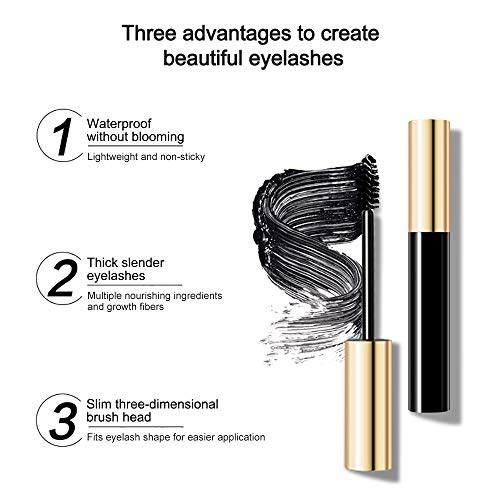 Three advantages to create beautiful eyelashes

1 Waterproof without blooming

Lightweight and non-sticky

2 Thick slender eyelashes

Multiple nourishing ingredients and growth fibers

3 Slim three-dimensional brush head

Fits eyelash shape for easier application