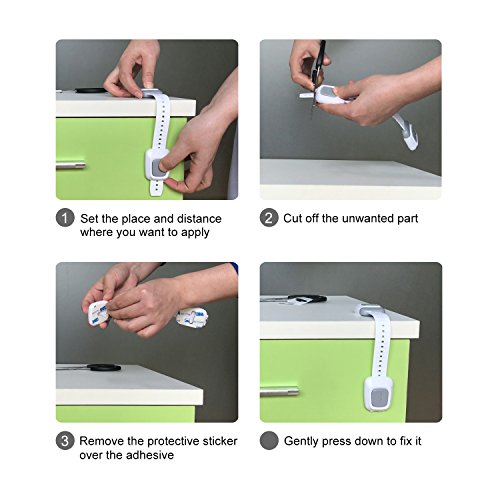 1 Set the place and distance where you want to apply

2 Cut off the unwanted part

3 Remove the protective sticker over the adhesive

Gently press down to fix it