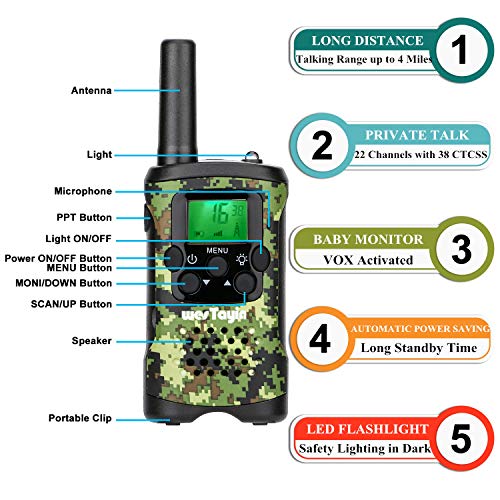 Antenna

Light

Microphone

PPT Button

Light ON/OFF

Power ON/OFF Button

MENU Button

MONI/DOWN Button

SCAN/UP Button

Speaker

Portable Clip

16 38

MENU

wesTayin

LONG DISTANCE
Talking Range up to 4 Miles
1

2
PRIVATE TALK
22 Channels with 38 CTCSS

BABY MONITOR
VOX Activated
3

4
AUTOMATIC POWER SAVING
Long Standby Time

LED FLASHLIGHT
Safety Lighting in Dark
5