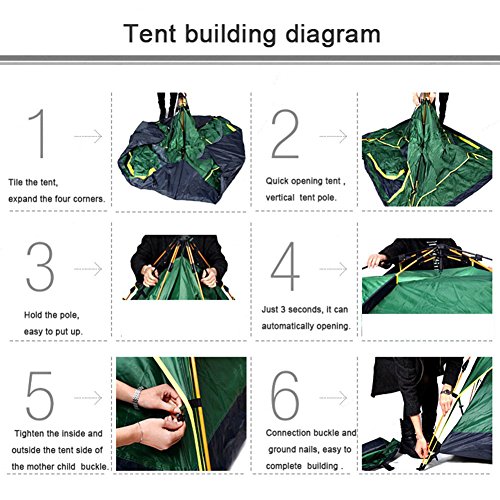 Tent building diagram

1

Tile the tent, expand the four corners.

2

Quick opening tent , vertical tent pole.

3

Hold the pole, easy to put up.

4

Just 3 seconds, it can automatically opening.

5

Tighten the inside and outside the tent side of the mother child buckle.

6

Connection buckle and ground nails, easy to complete building .