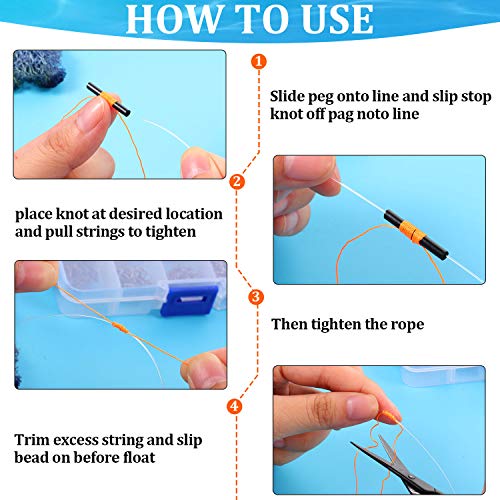 HOW TO USE

1

Slide peg onto line and slip stop knot off pag noto line

2

place knot at desired location and pull strings to tighten

3

Then tighten the rope

4

Trim excess string and slip bead on before float