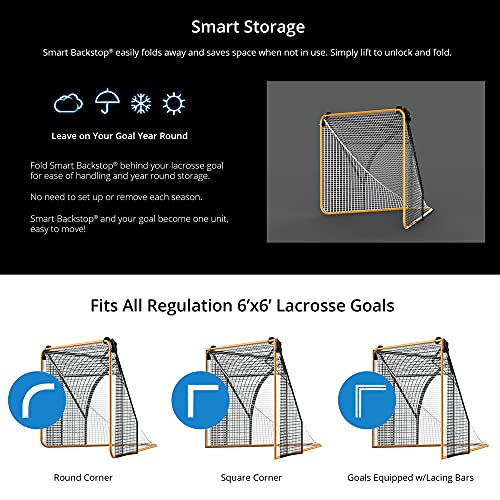 Smart Storage

Smart Backstop® easily folds away and saves space when not in use. Simply lift to unlock and fold.

Leave on Your Goal Year Round

Fold Smart Backstop® behind your lacrosse goal for ease of handling and year round storage.

No need to set up or remove each season.

Smart Backstop® and your goal become one unit, easy to move!

Fits All Regulation 6'x6' Lacrosse Goals

Round Corner

Square Corner

Goals Equipped w/Lacing Bars