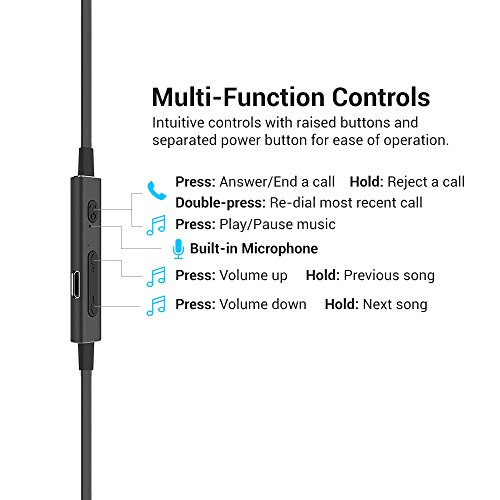 Multi-Function Controls

Intuitive controls with raised buttons and separated power button for ease of operation.

Press: Answer/End a call Hold: Reject a call
Double-press: Re-dial most recent call

Press: Play/Pause music

Built-in Microphone

Press: Volume up Hold: Previous song

Press: Volume down Hold: Next song