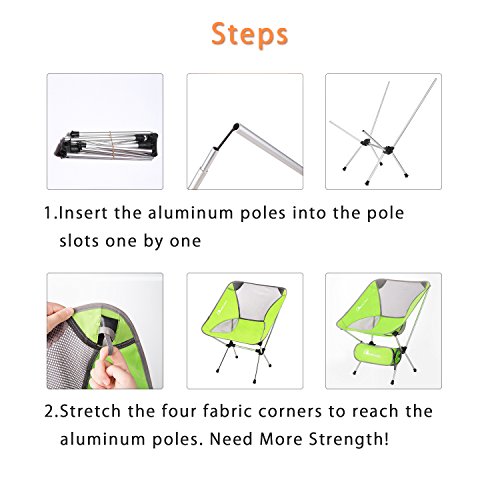 Steps

1.Insert the aluminum poles into the pole slots one by one

2.Stretch the four fabric corners to reach the aluminum poles. Need More Strength!