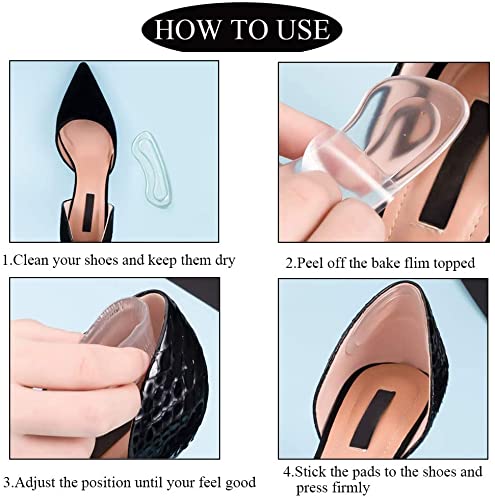 HOW TO USE

1.Clean your shoes and keep them dry

2.Peel off the bake flim topped

3.Adjust the position until your feel good

4.Stick the pads to the shoes and press firmly