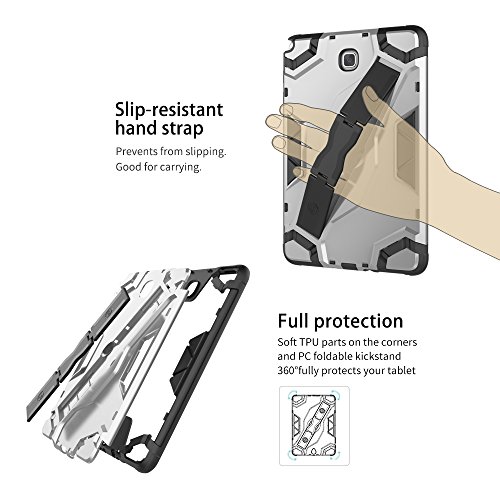 Slip-resistant hand strap

Prevents from slipping.
Good for carrying.

Full protection

Soft TPU parts on the corners and PC foldable kickstand 360°fully protects your tablet