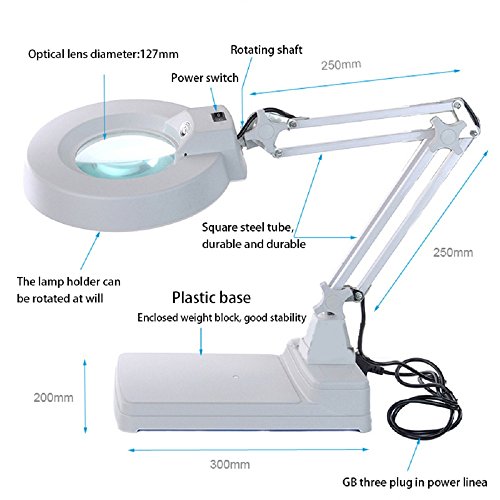 Optical lens diameter:127mm

Rotating shaft

250mm

Power switch

Square steel tube, durable and durable

250mm

The lamp holder can be rotated at will

Plastic base

Enclosed weight block, good stability

200mm

300mm

GB three plug in power linea