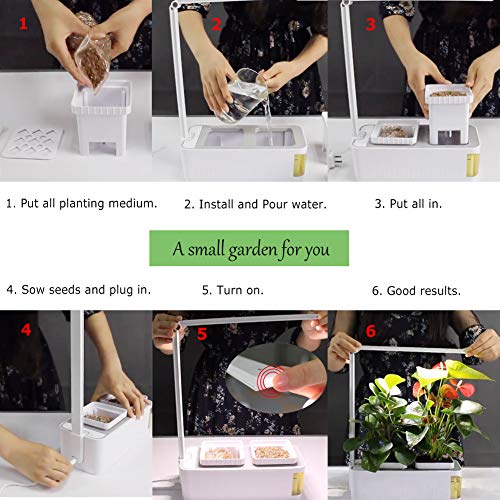 1

2

3

1. Put all planting medium.

2. Install and Pour water.

3. Put all in.

A small garden for you

4. Sow seeds and plug in.

5. Turn on.

6. Good results.

4

5

6