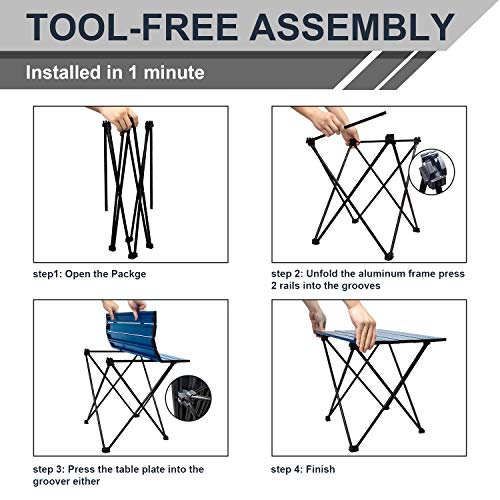 TOOL-FREE ASSEMBLY

Installed in 1 minute

step1: Open the Packge

step 2: Unfold the aluminum frame press 2 rails into the grooves

step 3: Press the table plate into the groover either

step 4: Finish