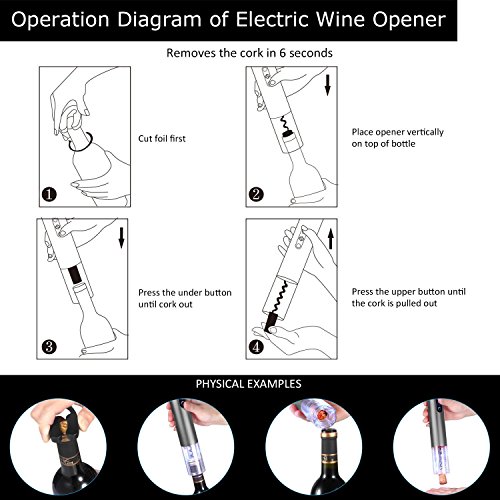 Operation Diagram of Electric Wine Opener

Removes the cork in 6 seconds

1
Cut foil first

2
Place opener vertically on top of bottle

3
Press the under button until cork out

4
Press the upper button until the cork is pulled out

PHYSICAL EXAMPLES