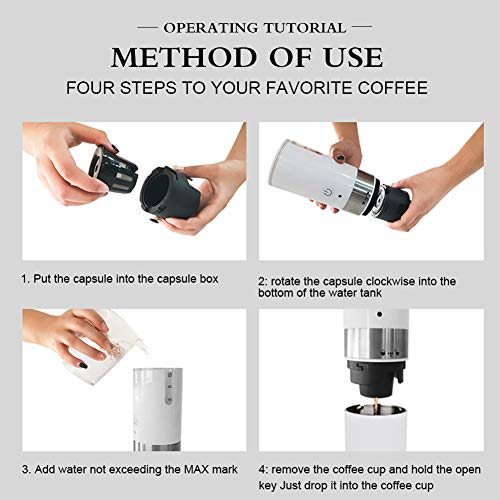 — OPERATING TUTORIAL —

METHOD OF USE

FOUR STEPS TO YOUR FAVORITE COFFEE

1. Put the capsule into the capsule box

2: rotate the capsule clockwise into the bottom of the water tank

3. Add water not exceeding the MAX mark

4: remove the coffee cup and hold the open key Just drop it into the coffee cup