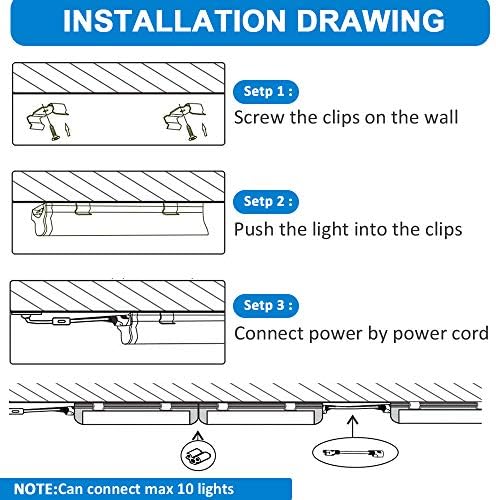 INSTALLATION DRAWING

Setp 1 :
Screw the clips on the wall

Setp 2 :
Push the light into the clips

Setp 3 :
Connect power by power cord

NOTE:Can connect max 10 lights