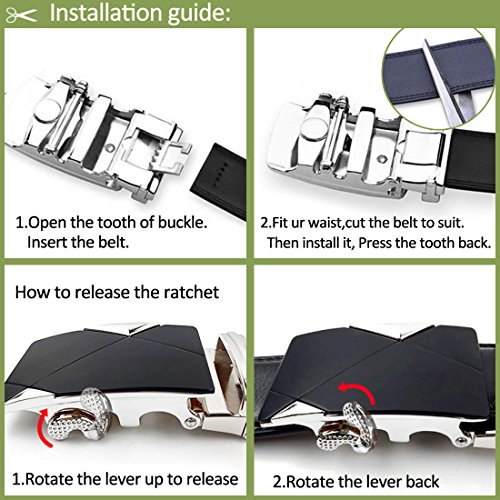 Installation guide:

1.Open the tooth of buckle. Insert the belt.

2.Fit ur waist,cut the belt to suit. Then install it, Press the tooth back.

How to release the ratchet

1.Rotate the lever up to release

2.Rotate the lever back