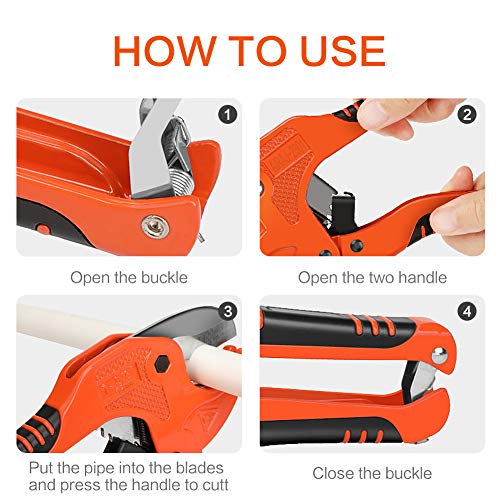 HOW TO USE

1

Open the buckle

2

Open the two handle

3

Put the pipe into the blades and press the handle to cutt

4

Close the buckle