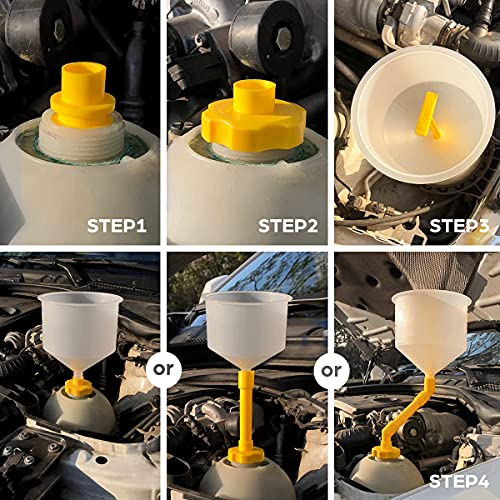 STEP1

STEP2

STEP3

or

or

STEP4