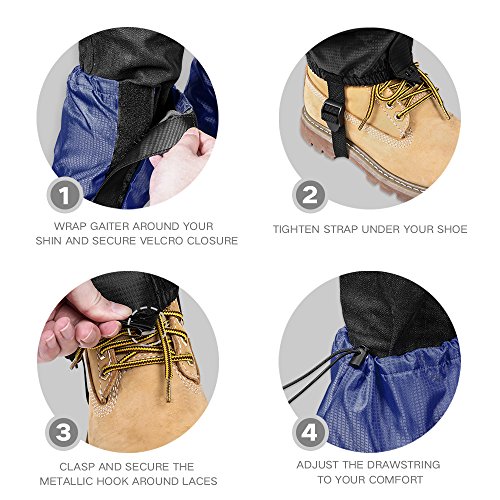 1

WRAP GAITER AROUND YOUR SHIN AND SECURE VELCRO CLOSURE

2

TIGHTEN STRAP UNDER YOUR SHOE

3

CLASP AND SECURE THE METALLIC HOOK AROUND LACES

4

ADJUST THE DRAWSTRING TO YOUR COMFORT