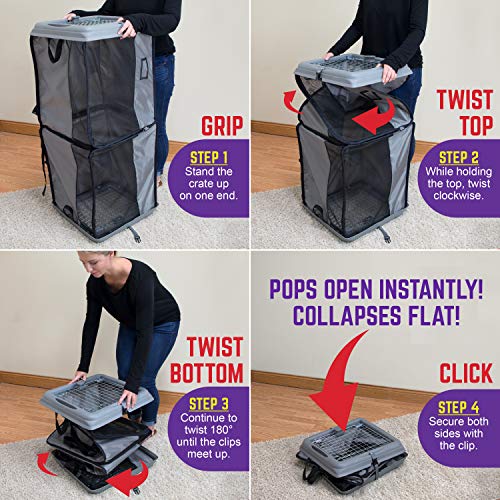 GRIP

STEP 1
Stand the crate up on one end.

TWIST TOP

STEP 2
While holding the top, twist clockwise.

TWIST BOTTOM

STEP 3
Continue to twist 180° until the clips meet up.

POPS OPEN INSTANTLY! COLLAPSES FLAT!

CLICK

STEP 4
Secure both sides with the clip.