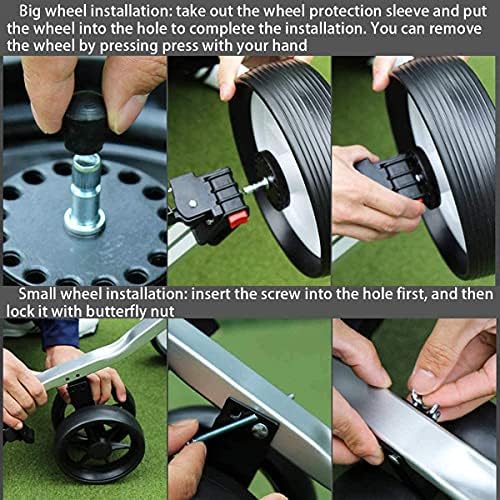 Big wheel installation: take out the wheel protection sleeve and put the wheel into the hole to complete the installation. You can remove the wheel by pressing press with your hand

Small wheel installation: insert the screw into the hole first, and then lock it with butterfly nut