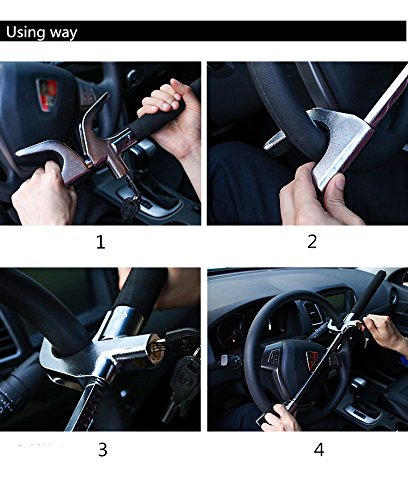 Using way

1

2

3

4