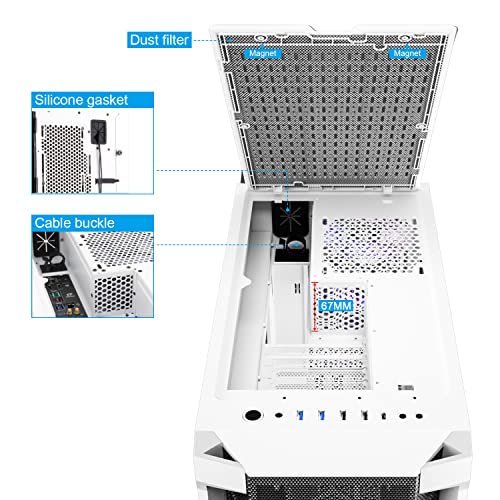 Dust filter
Magnet
Magnet
Silicone gasket
Cable buckle
67MM