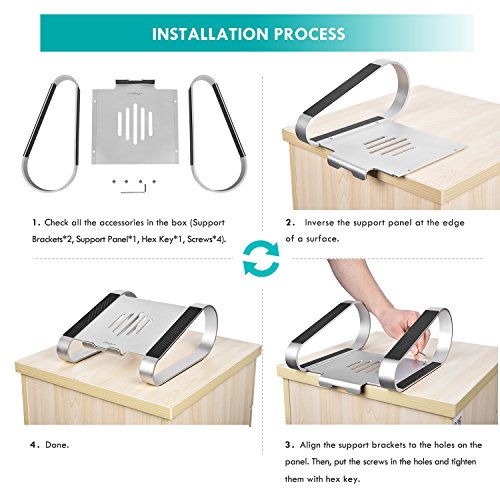 INSTALLATION PROCESS

1. Check all the accessories in the box (Support Brackets*2, Support Panel*1, Hex Key*1, Screws*4).

2. Inverse the support panel at the edge of a surface.

4. Done.

3. Align the support brackets to the holes on the panel. Then, put the screws in the holes and tighten them with hex key.