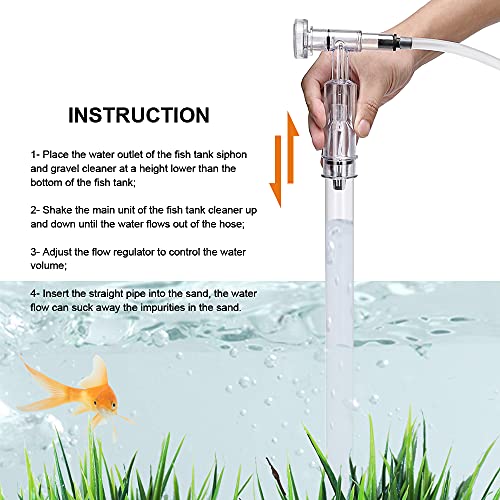 INSTRUCTION

1- Place the water outlet of the fish tank siphon and gravel cleaner at a height lower than the bottom of the fish tank;

2- Shake the main unit of the fish tank cleaner up and down until the water flows out of the hose;

3- Adjust the flow regulator to control the water volume;

4- Insert the straight pipe into the sand, the water flow can suck away the impurities in the sand.