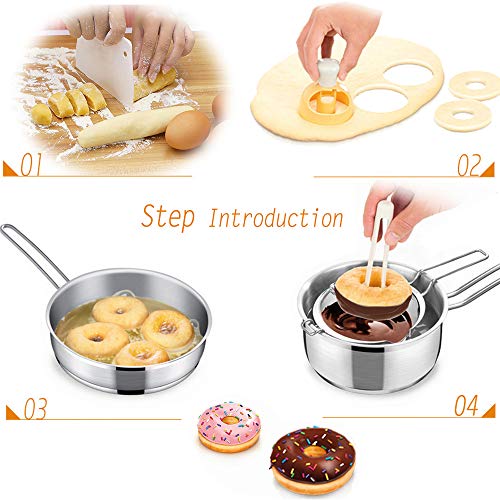 01

02

Step Introduction

03

04